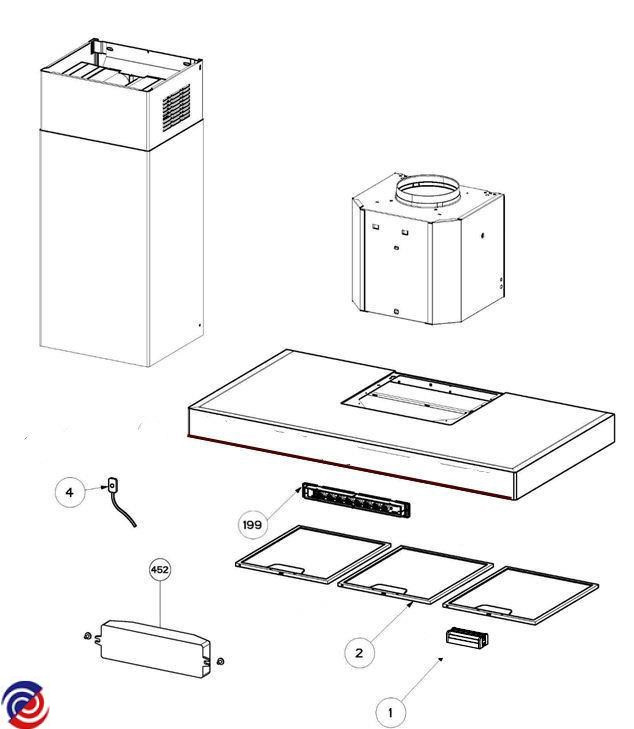 4
199
452
2
1